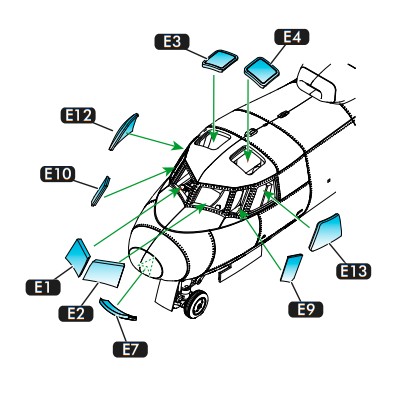 E3
E4
E12
E10
E1
E2
E7
E9
E13